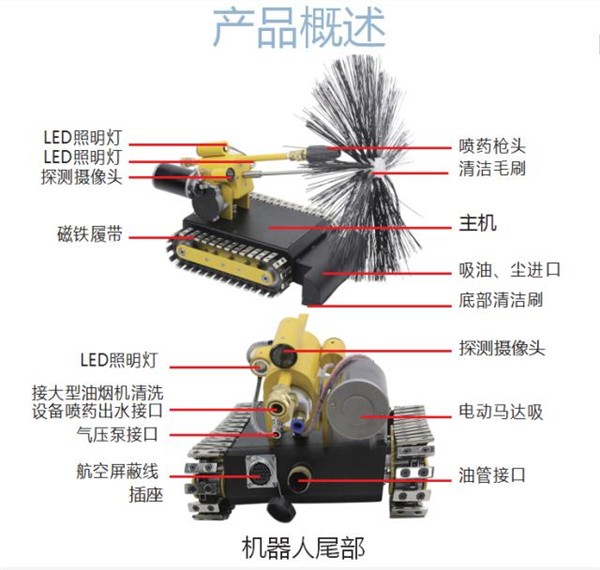 产品概述

LED照明灯
LED照明灯
探测摄像头
磁铁履带

喷药枪头
清洁毛刷
主机
吸油、尘进口
底部清洁刷

LED照明灯
接大型油烟机清洗设备喷药出水接口
气压泵接口
航空屏蔽线插座

探测摄像头
电动马达吸
油管接口

机器人尾部